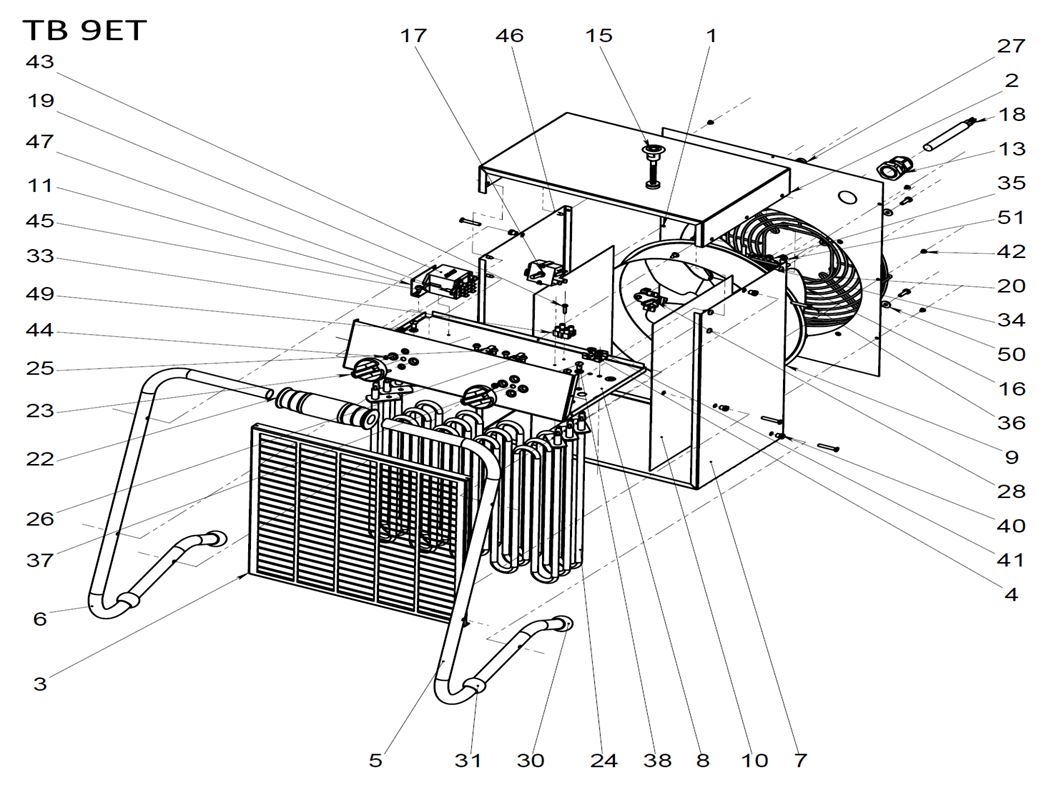 TB 9ET

17 46 15 1

43
19
47
11
45
33
49
44
25
23
22
26
37
6
3

27
2
18
13
35
51
42
20
34
50
16
36
9
28
40
41
4

5 31 30 24 38 8 10 7