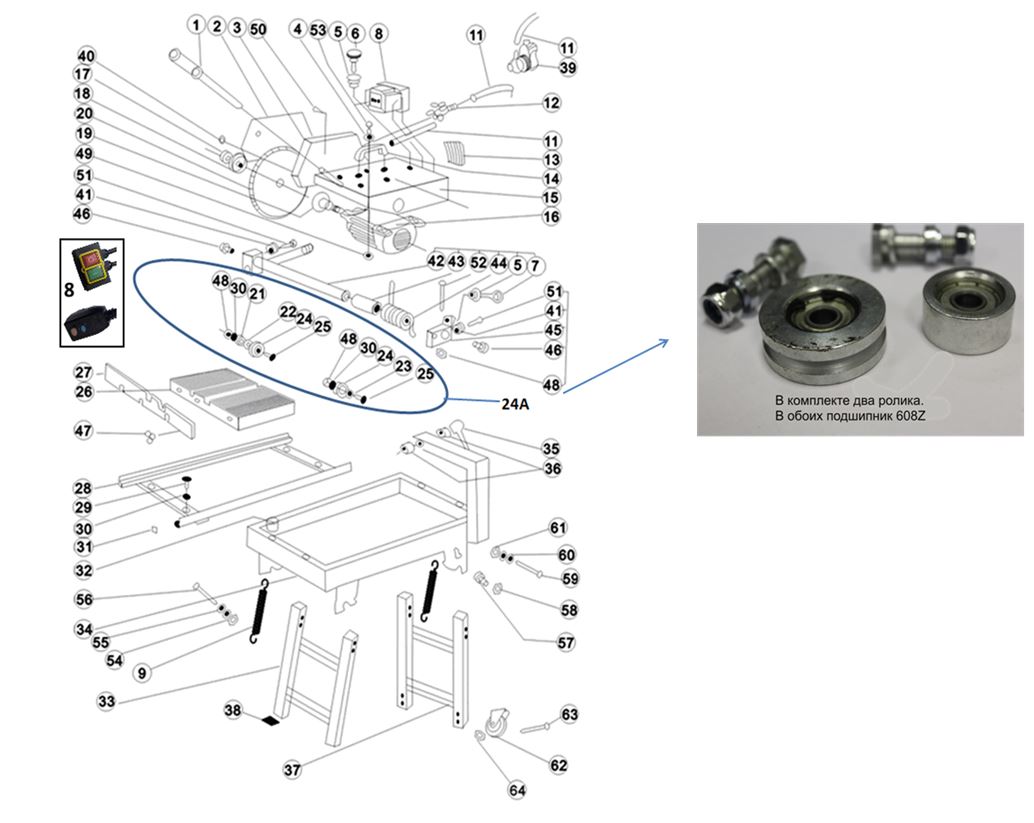 1 2 3 50 4 53 5 6 8 11 11 39
40
17
18
20
19
49
51
41
46
12
11
13
14
15
16
42 43 52 44 5 7
8
48 30 21
22 24 25
48 30 24 23 25
51
41
45
46
48
24A
27
26
47
35
36
28
29
30
31
32
61
60
59
58
57
56
34
55
54
9
33
38
37
63
62
64

В комплекте два ролика.
В обоих подшипник 608Z