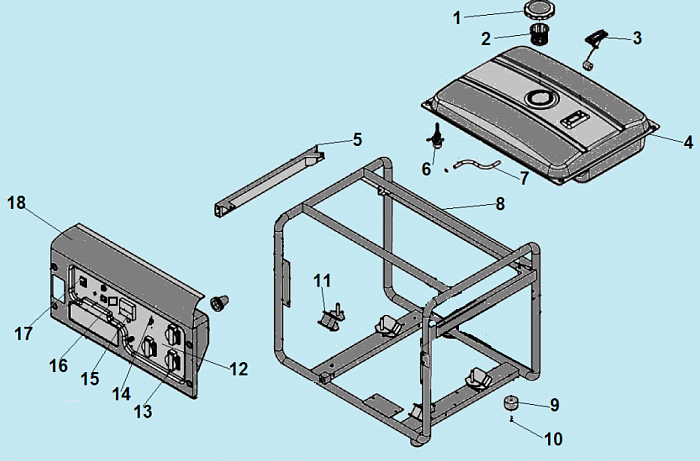 1
2
3
4
5
6
7
8
18
11
17
16
15
14
13
12
9
10