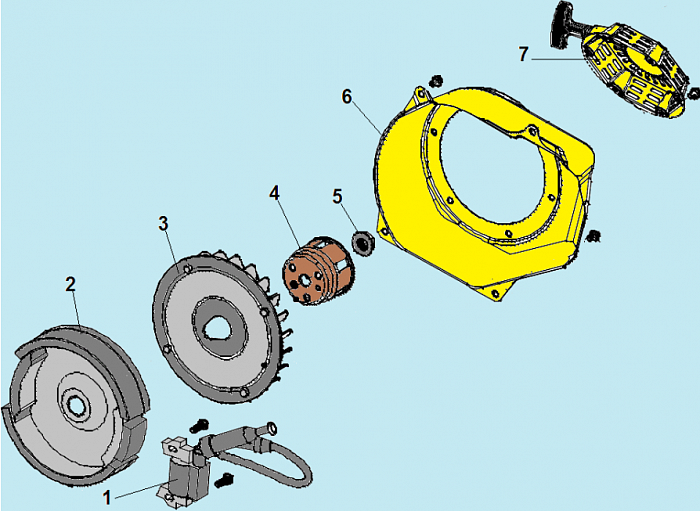 7
6
4
5
3
2
1