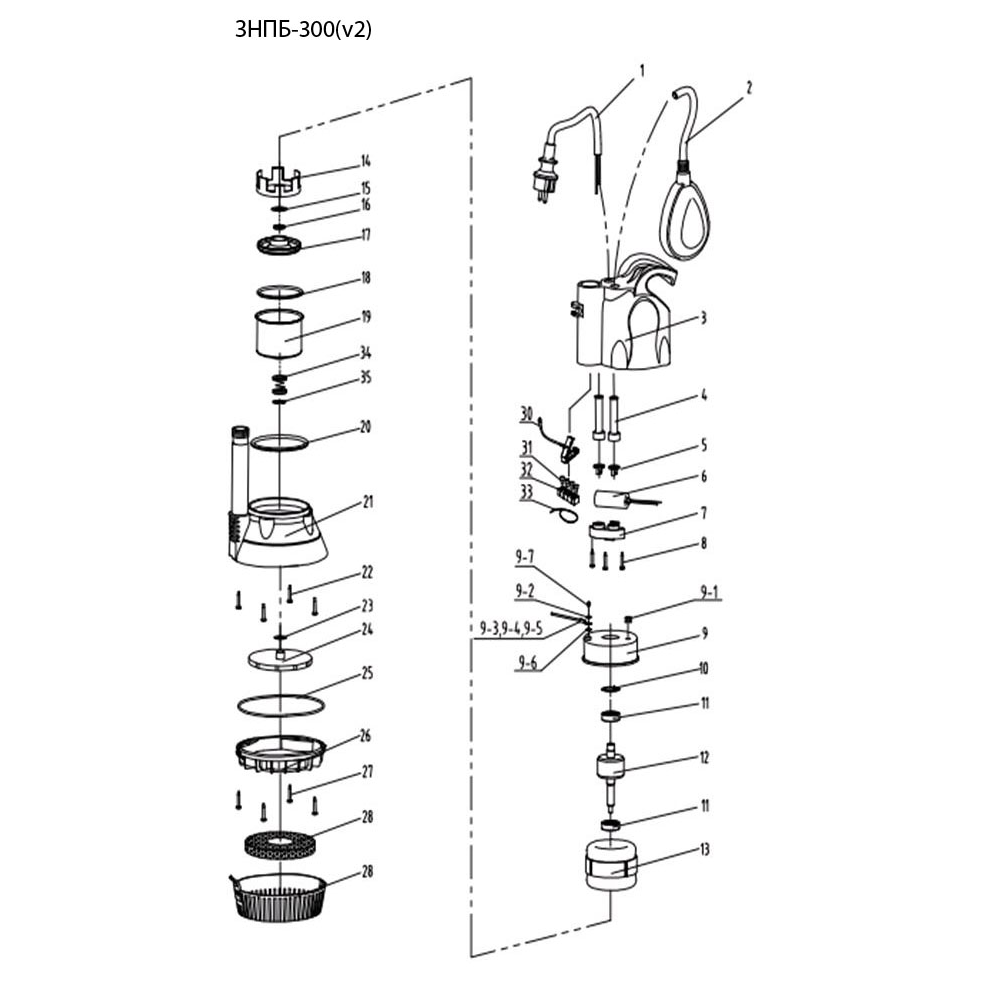 ЗНПБ-300(v2)

14
15
16
17
18
19
34
35
20
21
22
23
24
25
26
27
28
28

1
2
3
4
5
6
7
8
30
31
32
33
9-7
9-2
9-3,9-4,9-5
9-6
9-1
9
10
11
12
11
13