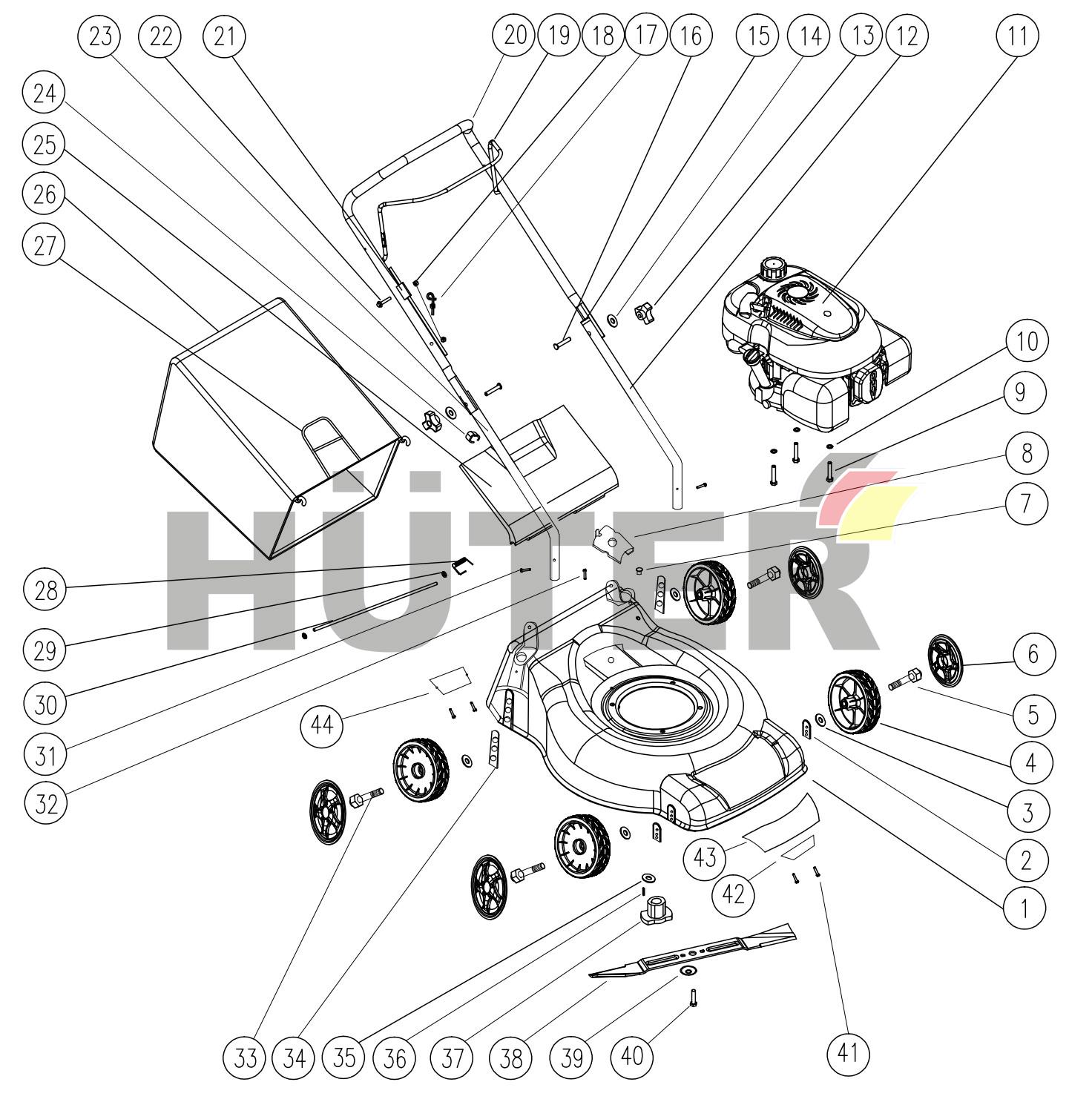 23 22 21 20 19 18 17 16 15 14 13 12 11

24

25

26

27

10

9

8

7

HÜTER

28

29

30

31

32

6

5

4

3

2

1

44

43

42

33 34 35 36 37 38 39 40 41